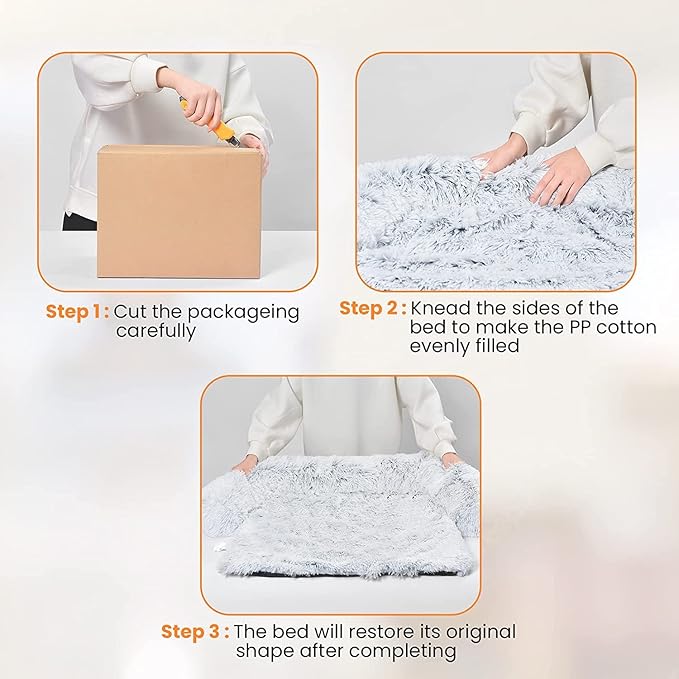 Step 1 : Cut the packageing carefully

Step 2 : Knead the sides of the bed to make the PP cotton evenly filled

Step 3 : The bed will restore its original shape after completing