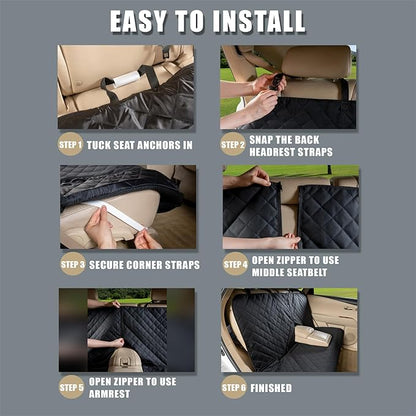 EASY TO INSTALL

STEP 1 TUCK SEAT ANCHORS IN

STEP 2 SNAP THE BACK HEADREST STRAPS

STEP 3 SECURE CORNER STRAPS

STEP 4 OPEN ZIPPER TO USE MIDDLE SEATBELT

STEP 5 OPEN ZIPPER TO USE ARMREST

STEP 6 FINISHED