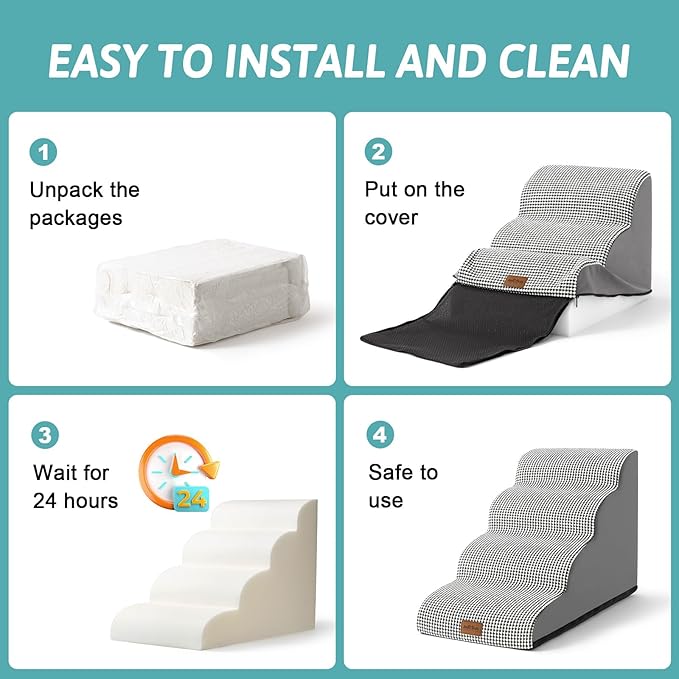 EASY TO INSTALL AND CLEAN

1
Unpack the packages

2
Put on the cover

3
Wait for 24 hours

24

4
Safe to use