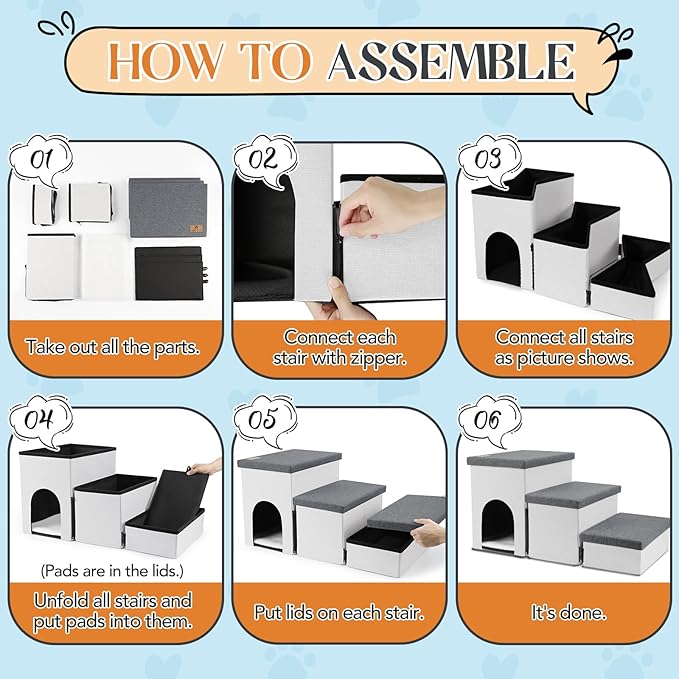 HOW TO ASSEMBLE

01
Take out all the parts.

02
Connect each stair with zipper.

03
Connect all stairs as picture shows.

04
(Pads are in the lids.)
Unfold all stairs and put pads into them.

05
Put lids on each stair.

06
It's done.