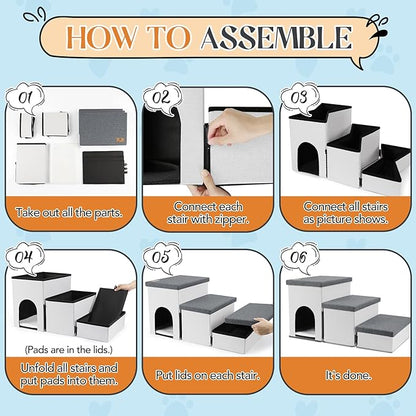 HOW TO ASSEMBLE

01
Take out all the parts.

02
Connect each stair with zipper.

03
Connect all stairs as picture shows.

04
(Pads are in the lids.)
Unfold all stairs and put pads into them.

05
Put lids on each stair.

06
It's done.