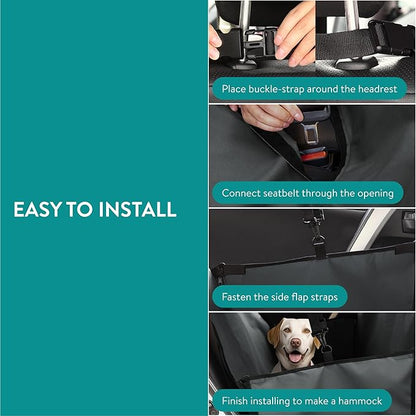 EASY TO INSTALL

Place buckle-strap around the headrest

Connect seatbelt through the opening

Fasten the side flap straps

Finish installing to make a hammock