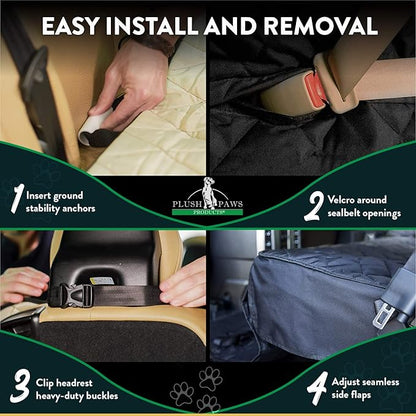 EASY INSTALL AND REMOVAL

1 Insert ground stability anchors

PLUSH PAWS PRODUCTS®

2 Velcro around sealbelt openings

3 Clip headrest heavy-duty buckles

4 Adjust seamless side flaps