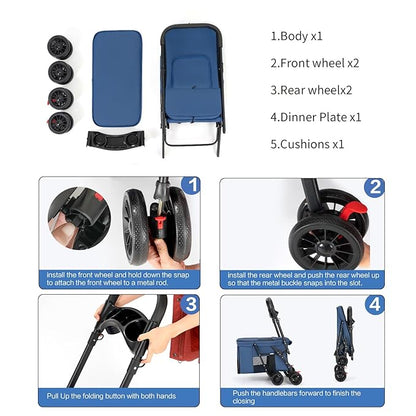 1.Body x1

2.Front wheel x2

3.Rear wheelx2

4.Dinner Plate x1

5.Cushions x1

1

install the front wheel and hold down the snap to attach the front wheel to a metal rod.

2

install the rear wheel and push the rear wheel up so that the metal buckle snaps into the slot.

3

Pull Up the folding button with both hands

4

Push the handlebars forward to finish the closing