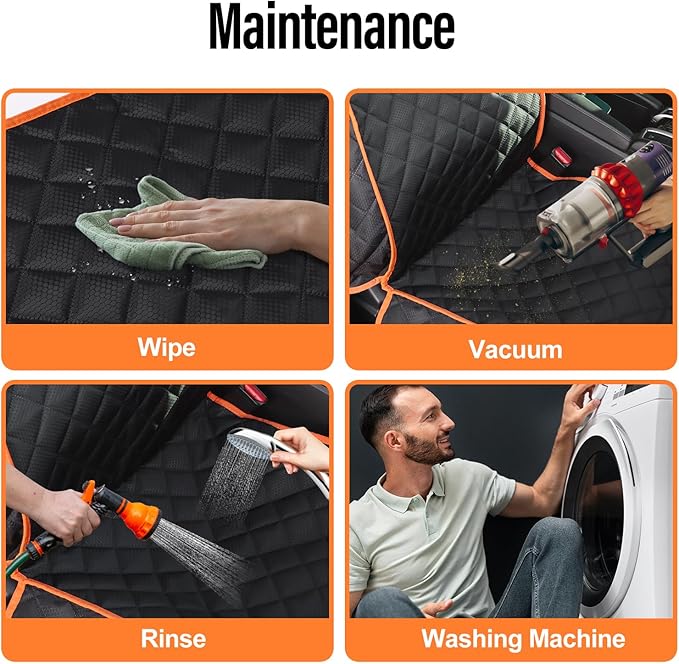 Maintenance

Wipe

Vacuum

Rinse

Washing Machine