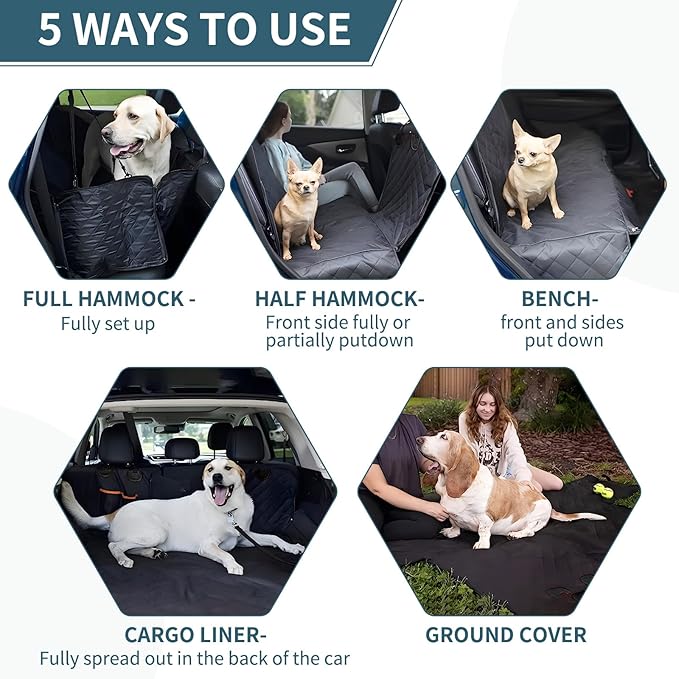 5 WAYS TO USE

FULL HAMMOCK -
Fully set up

HALF HAMMOCK-
Front side fully or partially putdown

BENCH-
front and sides put down

CARGO LINER-
Fully spread out in the back of the car

GROUND COVER