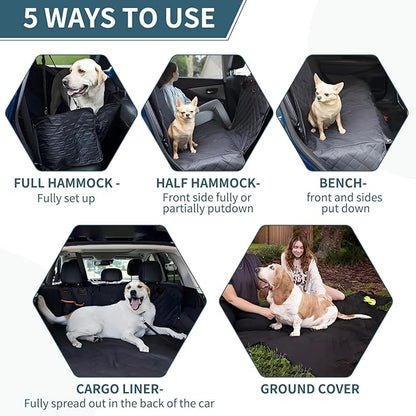 5 WAYS TO USE

FULL HAMMOCK -
Fully set up

HALF HAMMOCK-
Front side fully or partially putdown

BENCH-
front and sides put down

CARGO LINER-
Fully spread out in the back of the car

GROUND COVER