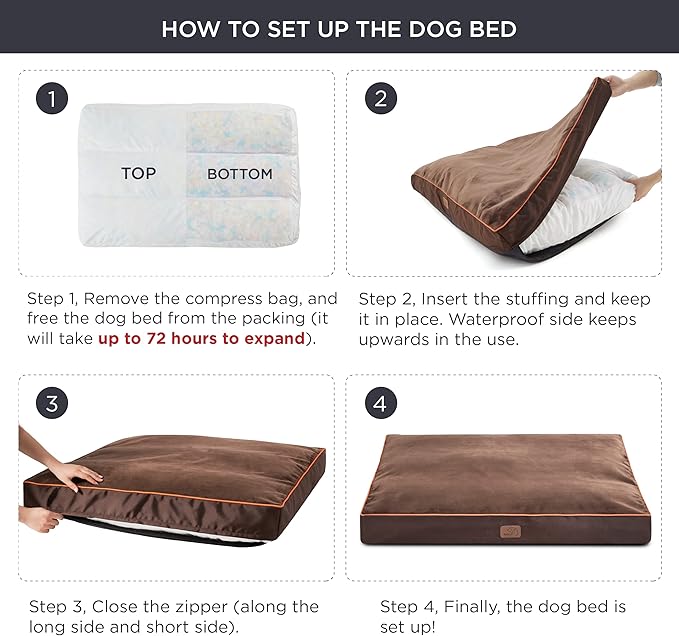 HOW TO SET UP THE DOG BED

1

TOP

BOTTOM

Step 1, Remove the compress bag, and free the dog bed from the packing (it will take up to 72 hours to expand).

2

Step 2, Insert the stuffing and keep it in place. Waterproof side keeps upwards in the use.

3

Step 3, Close the zipper (along the long side and short side).

4

Step 4, Finally, the dog bed is set up!