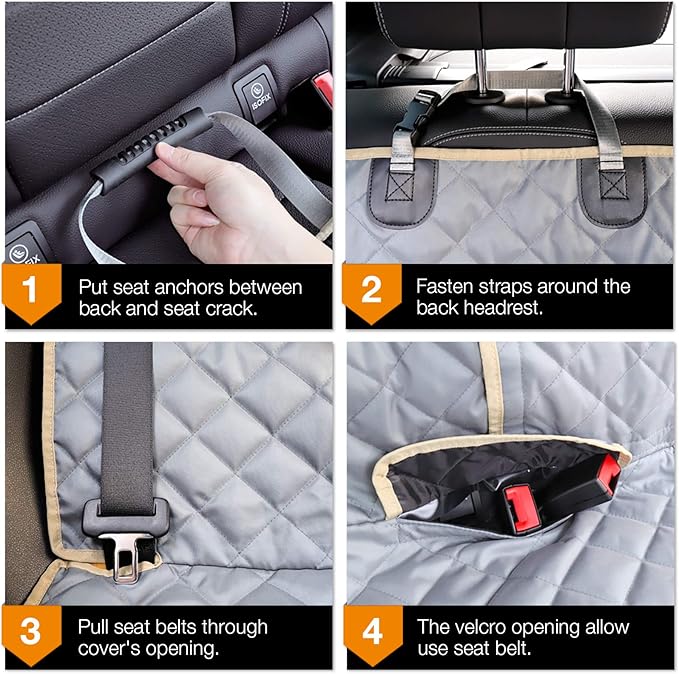 ISOFIX

1 Put seat anchors between back and seat crack.

2 Fasten straps around the back headrest.

3 Pull seat belts through cover's opening.

4 The velcro opening allow use seat belt.