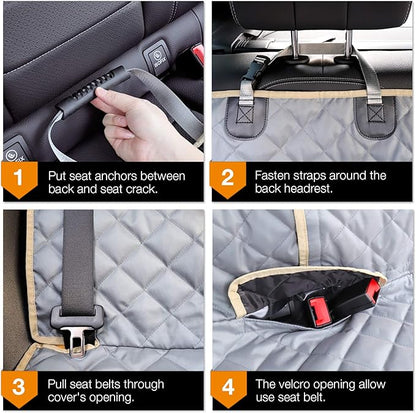 1 Put seat anchors between back and seat crack.

2 Fasten straps around the back headrest.

3 Pull seat belts through cover's opening.

4 The velcro opening allow use seat belt.