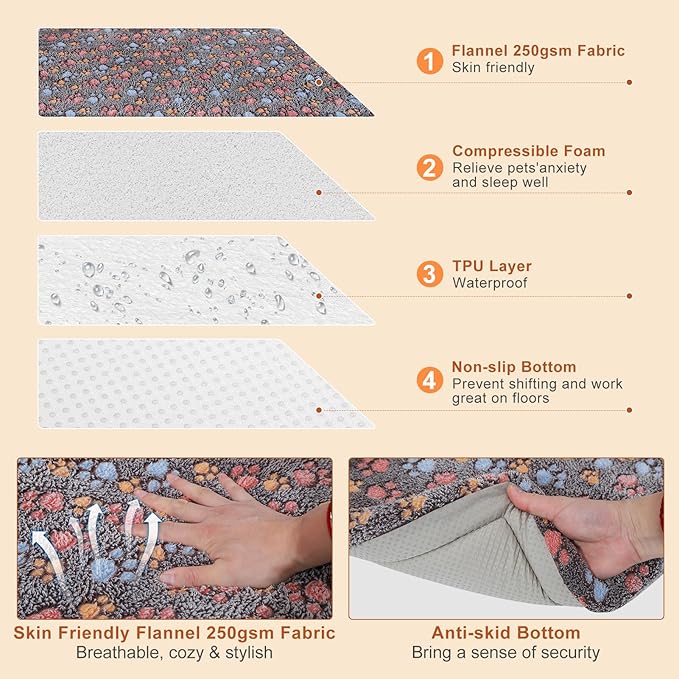 1 Flannel 250gsm Fabric
Skin friendly

2 Compressible Foam
Relieve pets'anxiety and sleep well

3 TPU Layer
Waterproof

4 Non-slip Bottom
Prevent shifting and work great on floors

Skin Friendly Flannel 250gsm Fabric
Breathable, cozy & stylish

Anti-skid Bottom
Bring a sense of security