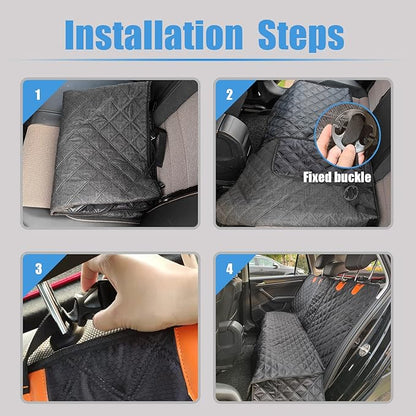 Installation Steps

1

2

Fixed buckle

3

4