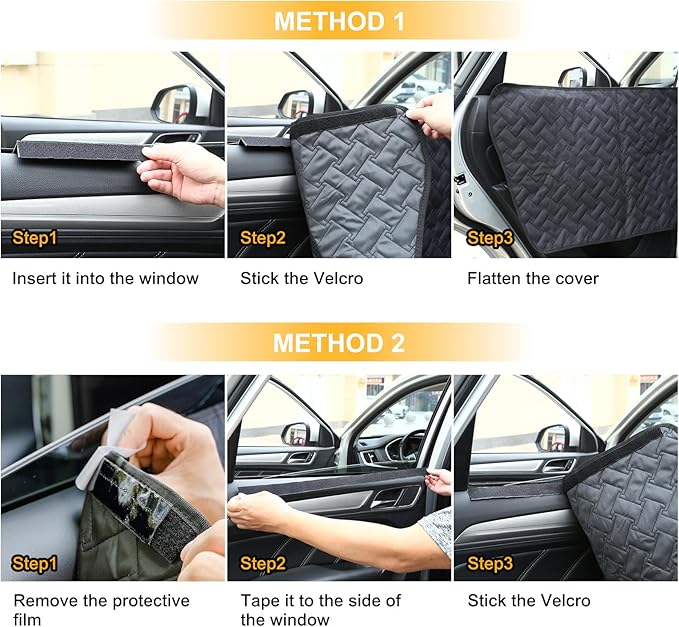 METHOD 1

Step1

Insert it into the window

Step2

Stick the Velcro

Step3

Flatten the cover

METHOD 2

Step1

Remove the protective film

Step2

Tape it to the side of the window

Step3

Stick the Velcro