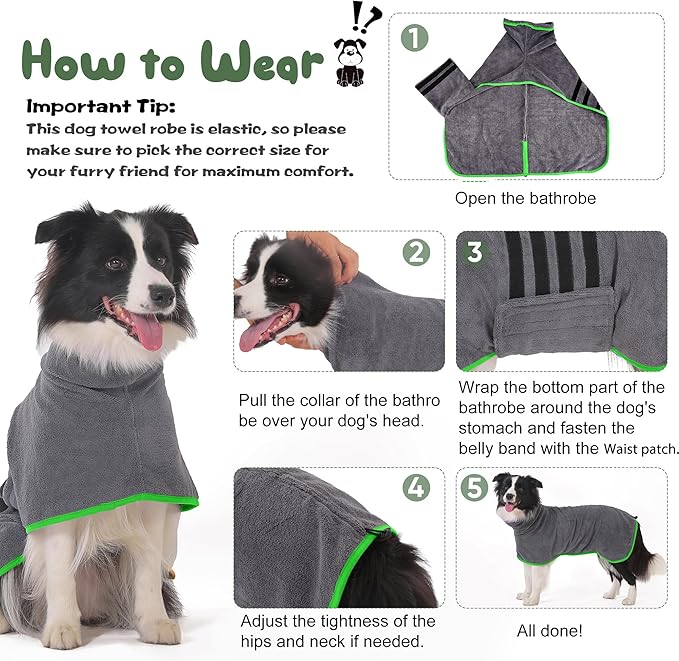 How to Wear !?

Important Tip:
This dog towel robe is elastic, so please make sure to pick the correct size for your furry friend for maximum comfort.

1
Open the bathrobe

2
Pull the collar of the bathro be over your dog's head.

3
Wrap the bottom part of the bathrobe around the dog's stomach and fasten the belly band with the Waist patch.

4
Adjust the tightness of the hips and neck if needed.

5
All done!