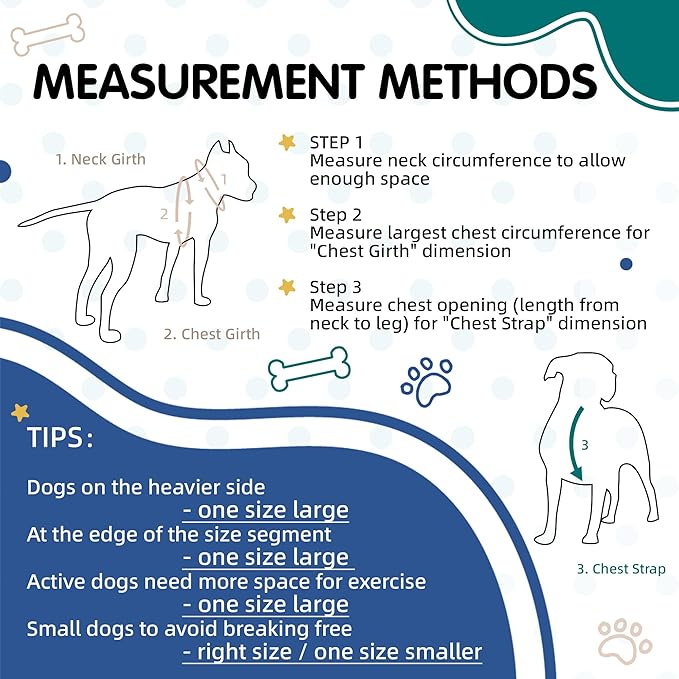 MEASUREMENT METHODS

1. Neck Girth

1

2

2. Chest Girth

STEP 1
Measure neck circumference to allow enough space

Step 2
Measure largest chest circumference for "Chest Girth" dimension

Step 3
Measure chest opening (length from neck to leg) for "Chest Strap" dimension

3

3. Chest Strap

TIPS:

Dogs on the heavier side
- one size large
At the edge of the size segment
- one size large
Active dogs need more space for exercise
- one size large
Small dogs to avoid breaking free
- right size / one size smaller