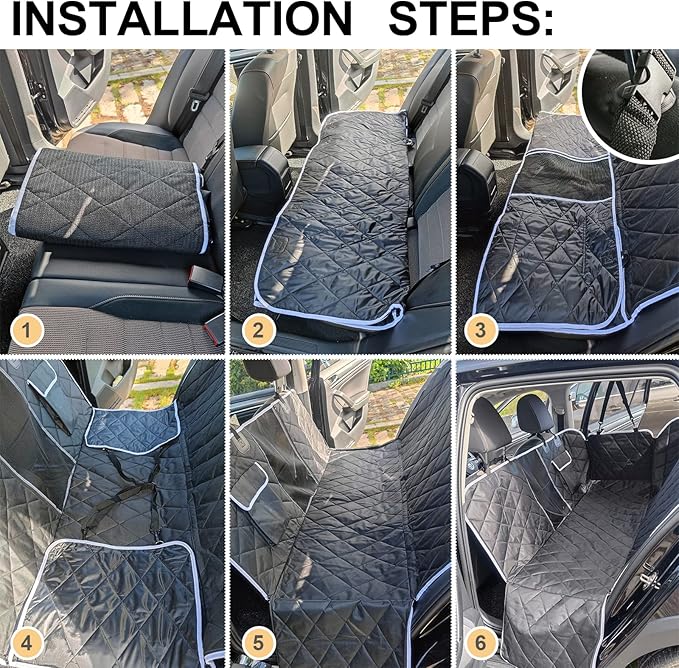 INSTALLATION STEPS:

1

2

3

4

5

6