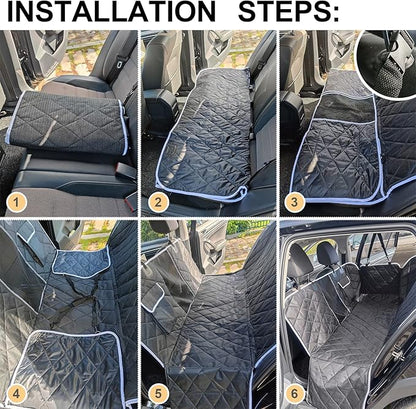 INSTALLATION STEPS:

1

2

3

4

5

6