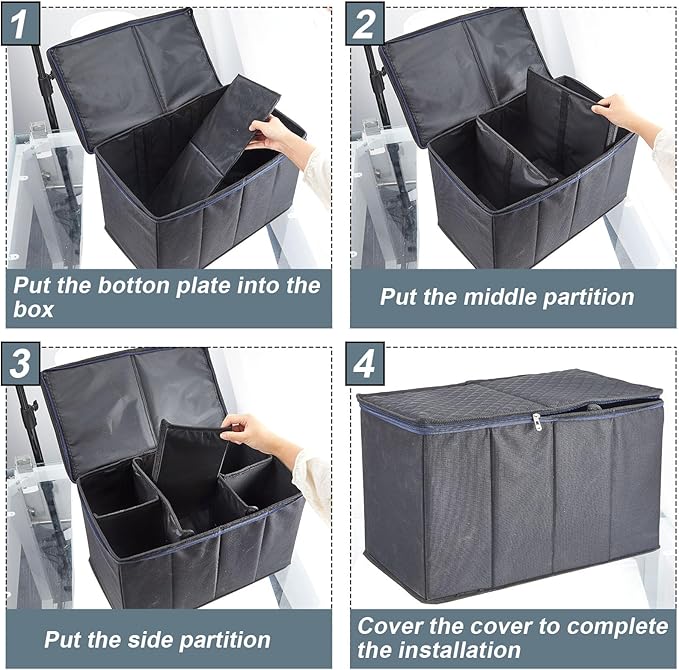 1

Put the botton plate into the box

2

Put the middle partition

3

Put the side partition

4

Cover the cover to complete the installation