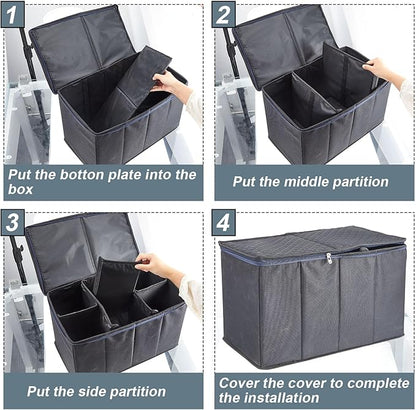 1

Put the botton plate into the box

2

Put the middle partition

3

Put the side partition

4

Cover the cover to complete the installation