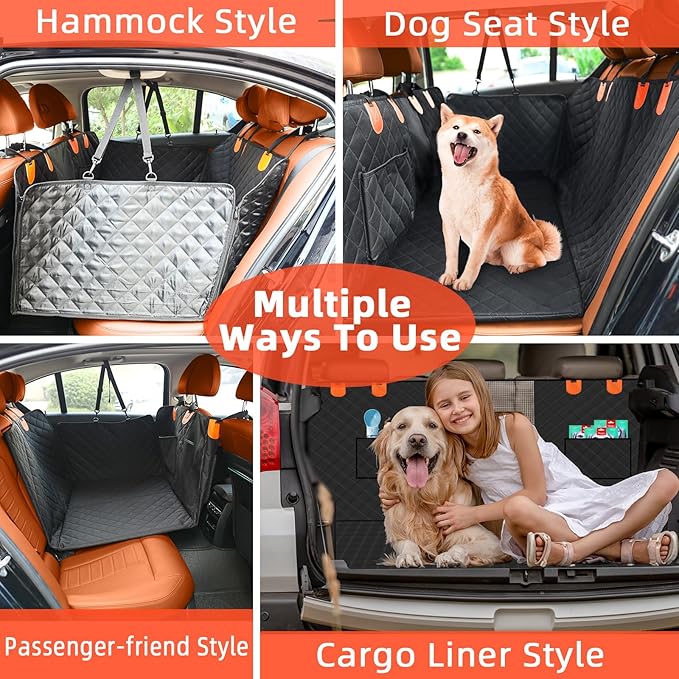 Hammock Style

Dog Seat Style

Multiple Ways To Use

Passenger-friend Style

Cargo Liner Style