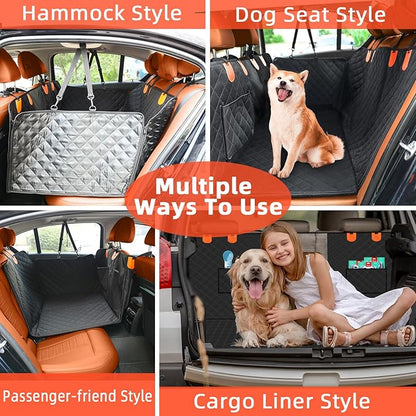 Hammock Style

Dog Seat Style

Multiple Ways To Use

Passenger-friend Style

Cargo Liner Style