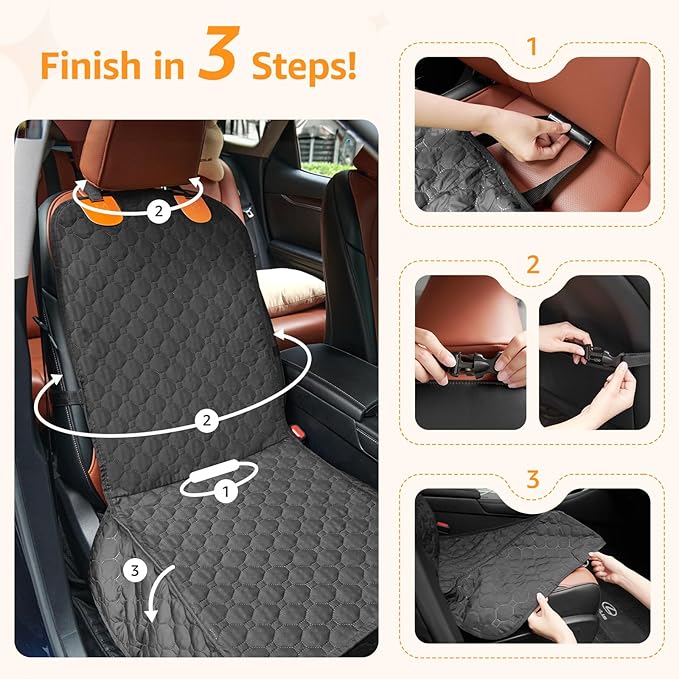 Finish in 3 Steps!

2

2

1

3

1

2

3