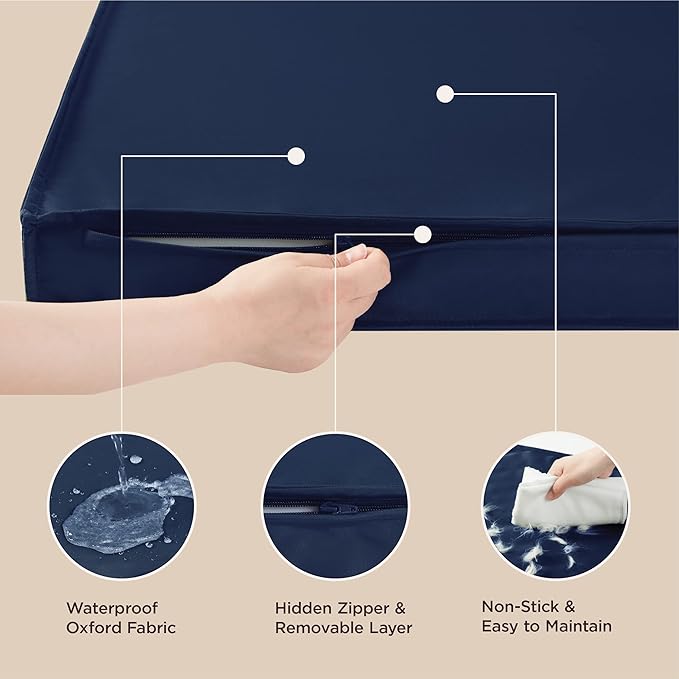 Waterproof Oxford Fabric

Hidden Zipper & Removable Layer

Non-Stick & Easy to Maintain