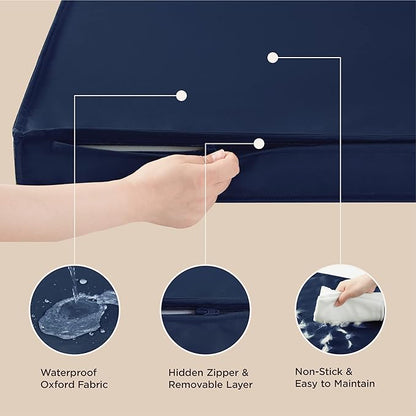 Waterproof
Oxford Fabric

Hidden Zipper &
Removable Layer

Non-Stick &
Easy to Maintain