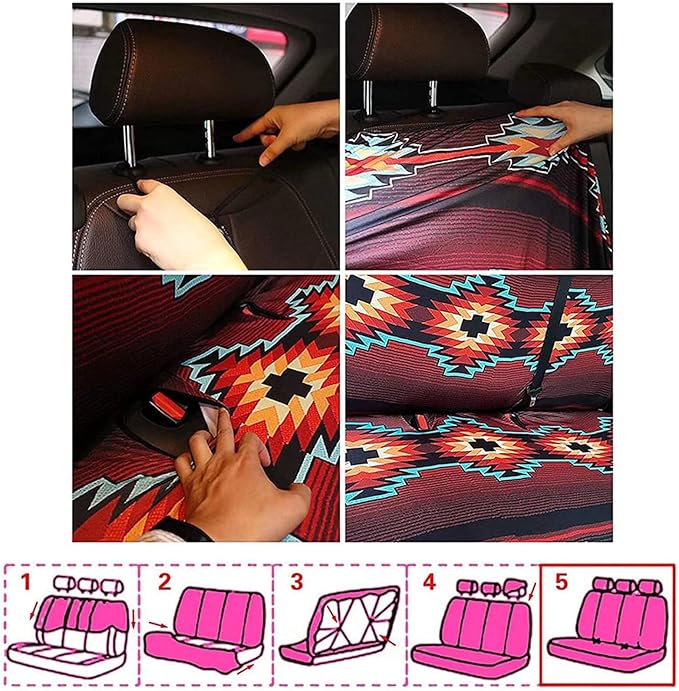 1

2

3

4

5