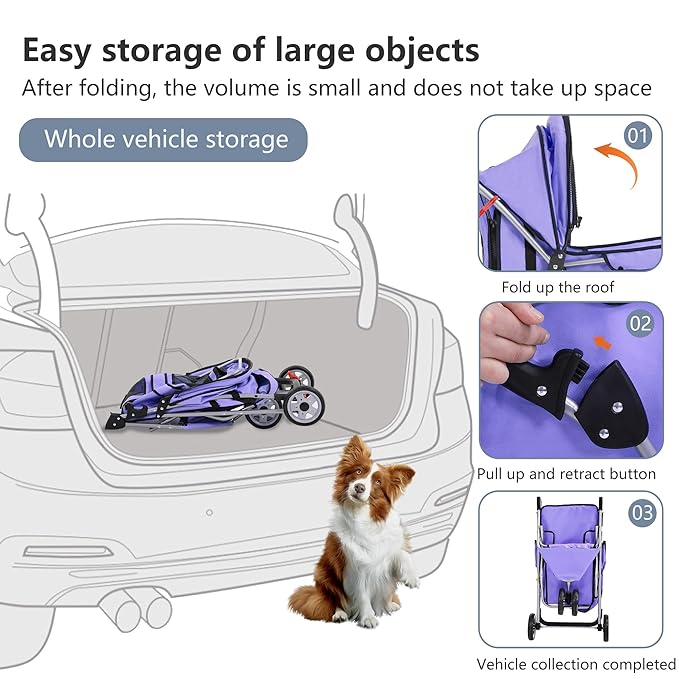 Easy storage of large objects
After folding, the volume is small and does not take up space

Whole vehicle storage

01
Fold up the roof

02
Pull up and retract button

03
Vehicle collection completed