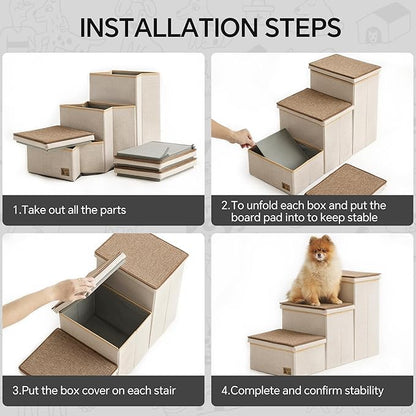 INSTALLATION STEPS

1.Take out all the parts

2.To unfold each box and put the board pad into to keep stable

3.Put the box cover on each stair

4.Complete and confirm stability