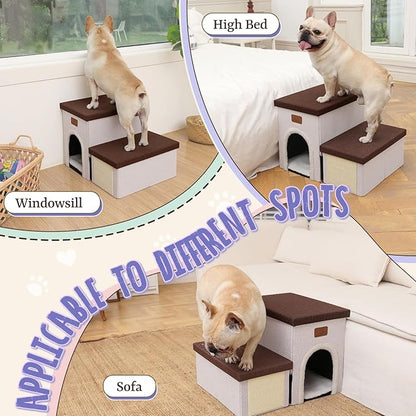 High Bed

Windowsill

APPLICABLE TO DIFFERENT SPOTS

Sofa