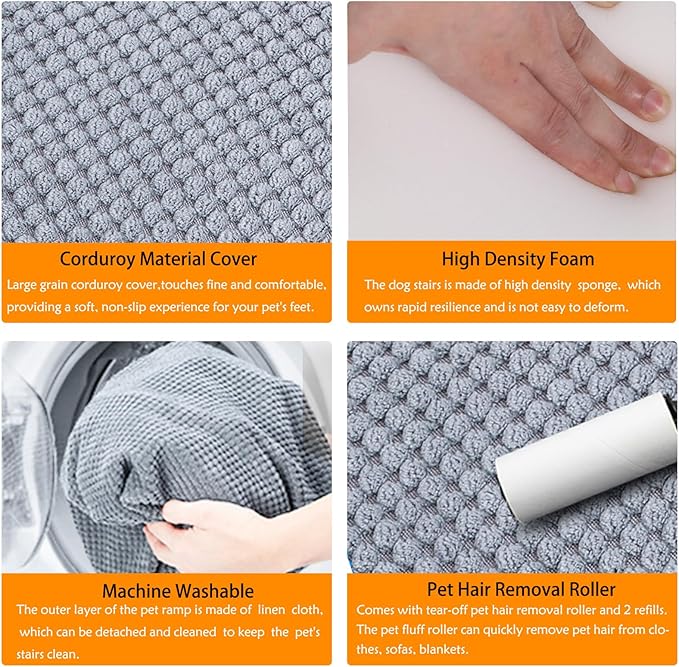 Corduroy Material Cover

Large grain corduroy cover,touches fine and comfortable, providing a soft, non-slip experience for your pet's feet.

High Density Foam

The dog stairs is made of high density sponge, which owns rapid resilience and is not easy to deform.

Machine Washable

The outer layer of the pet ramp is made of linen cloth, which can be detached and cleaned to keep the pet's stairs clean.

Pet Hair Removal Roller

Comes with tear-off pet hair removal roller and 2 refills. The pet fluff roller can quickly remove pet hair from clothes, sofas, blankets.