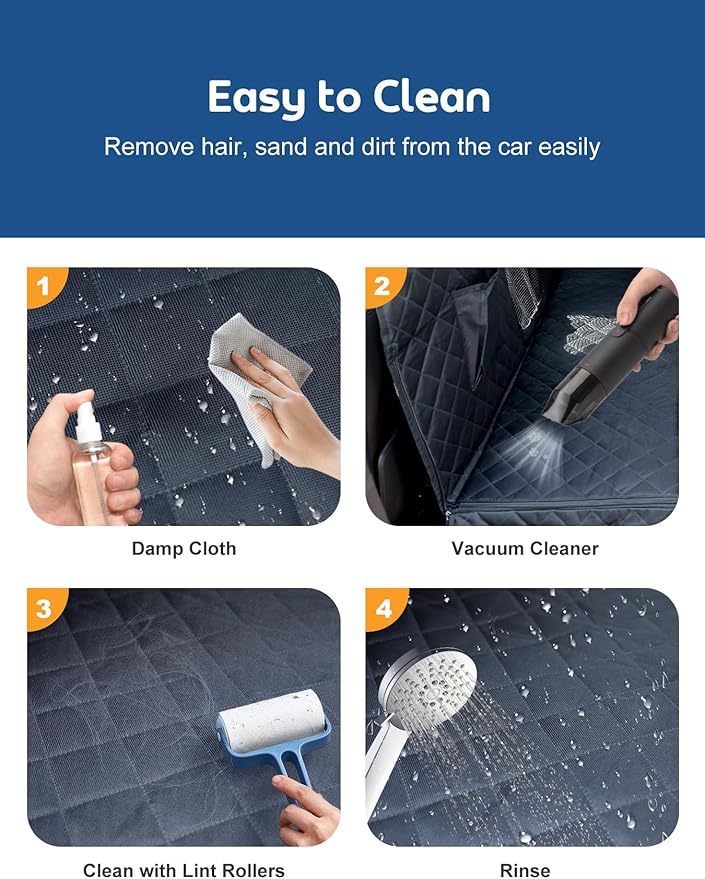 Easy to Clean

Remove hair, sand and dirt from the car easily

1

Damp Cloth

2

Vacuum Cleaner

3

Clean with Lint Rollers

4

Rinse