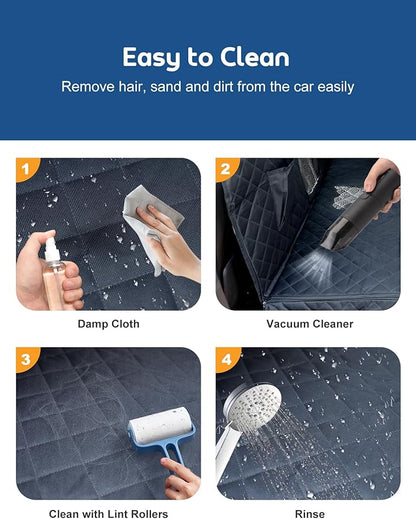 Easy to Clean

Remove hair, sand and dirt from the car easily

1

Damp Cloth

2

Vacuum Cleaner

3

Clean with Lint Rollers

4

Rinse