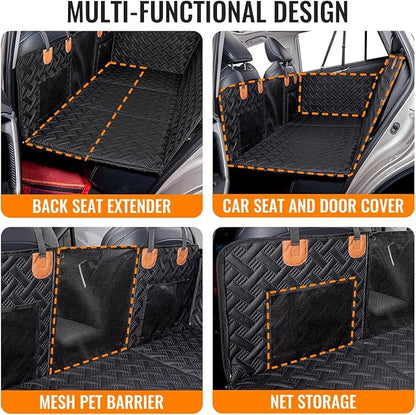 MULTI-FUNCTIONAL DESIGN

BACK SEAT EXTENDER

CAR SEAT AND DOOR COVER

MESH PET BARRIER

NET STORAGE