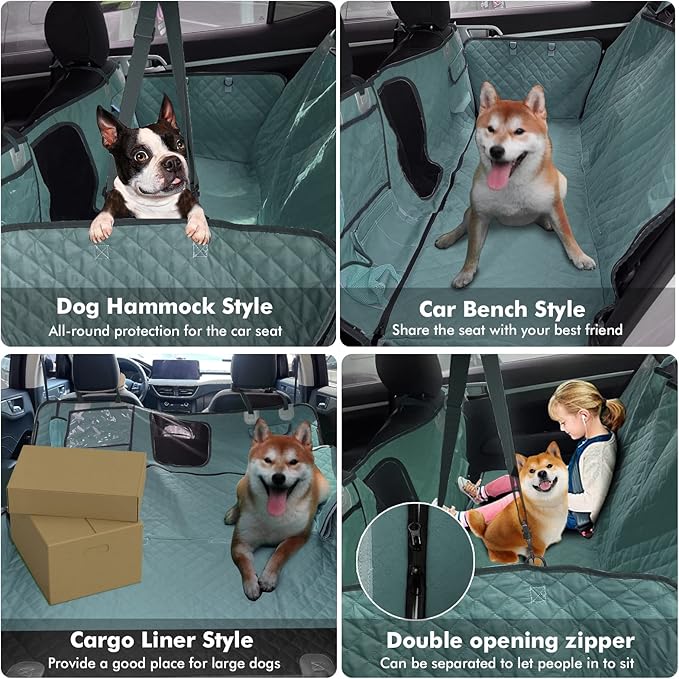 Dog Hammock Style
All-round protection for the car seat

Car Bench Style
Share the seat with your best friend

Cargo Liner Style
Provide a good place for large dogs

Double opening zipper
Can be separated to let people in to sit