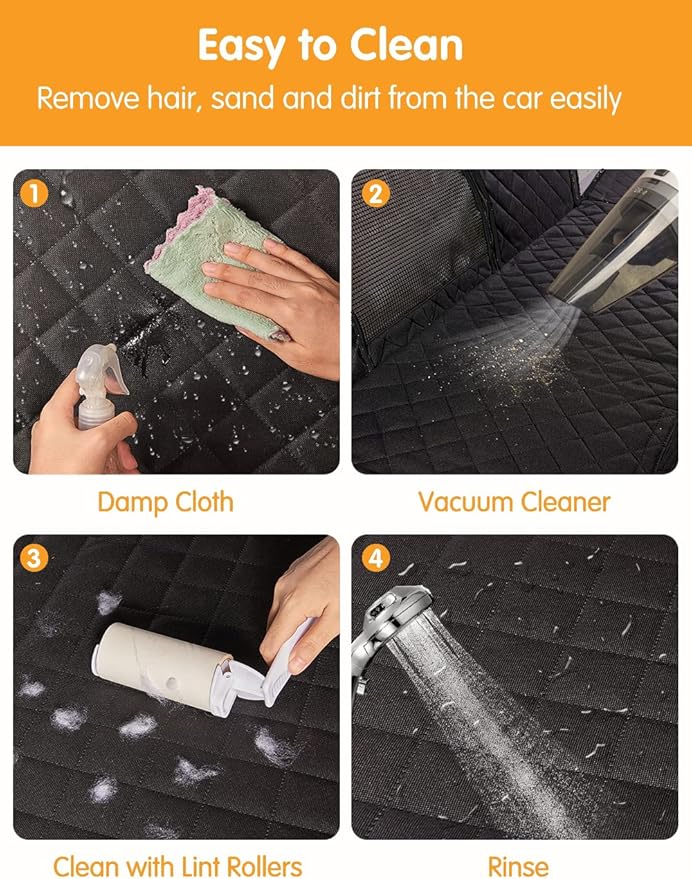 Easy to Clean

Remove hair, sand and dirt from the car easily

1

Damp Cloth

2

Vacuum Cleaner

3

Clean with Lint Rollers

4

Rinse