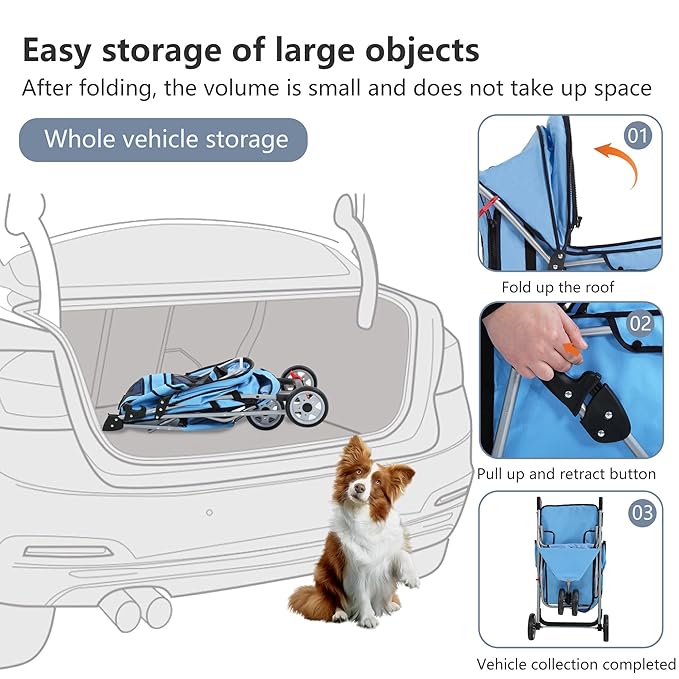 Easy storage of large objects
After folding, the volume is small and does not take up space

Whole vehicle storage

01
Fold up the roof

02
Pull up and retract button

03
Vehicle collection completed