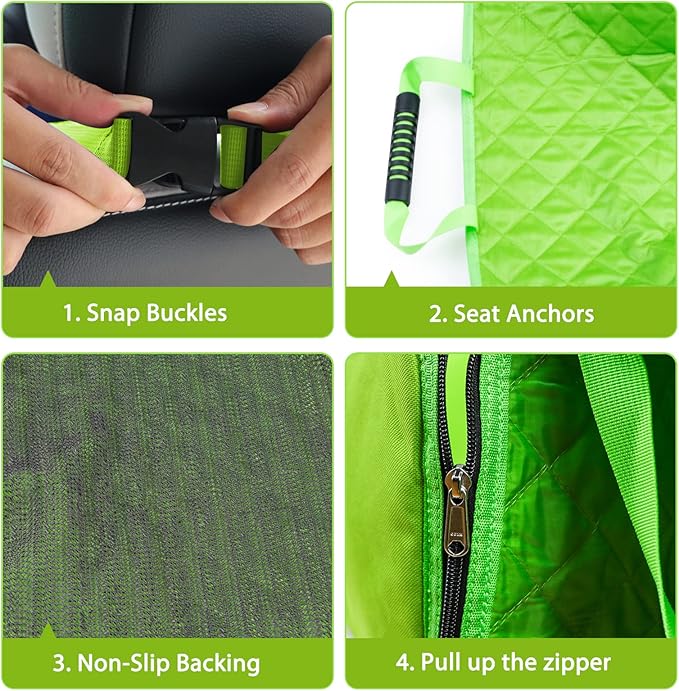 1. Snap Buckles

2. Seat Anchors

3. Non-Slip Backing

4. Pull up the zipper