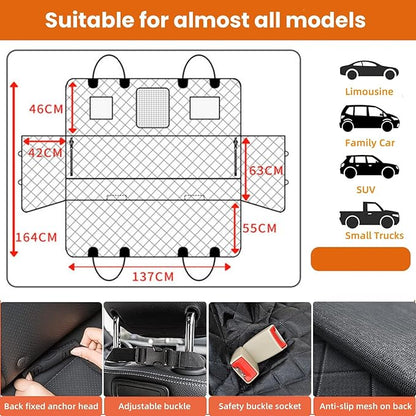 Suitable for almost all models

46CM

42CM

63CM

55CM

164CM

137CM

Limousine

Family Car

SUV

Small Trucks

Back fixed anchor head

Adjustable buckle

Safety buckle socket

Anti-slip mesh on back