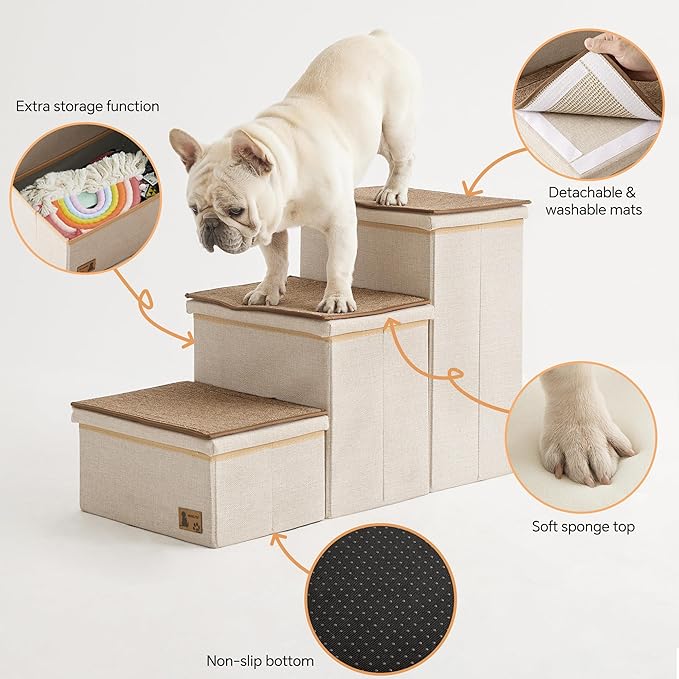 Extra storage function

Detachable &
washable mats

Soft sponge top

Non-slip bottom