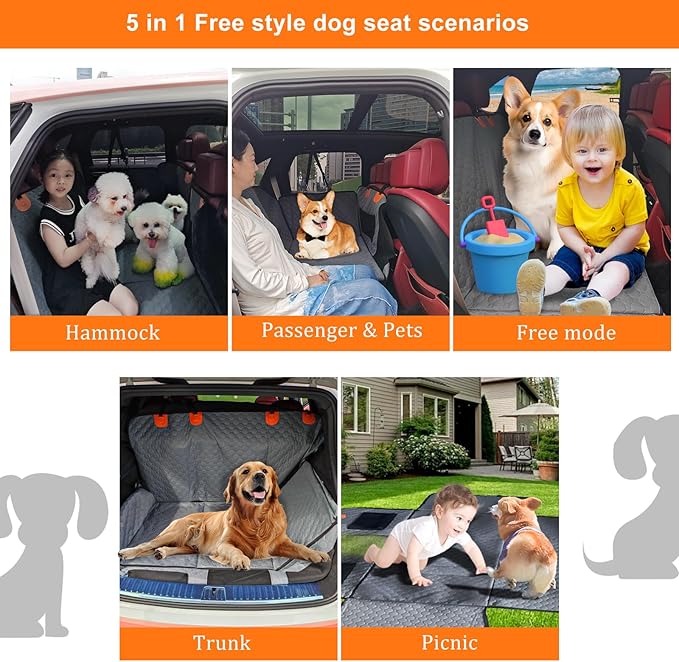 5 in 1 Free style dog seat scenarios

Hammock

Passenger & Pets

Free mode

Trunk

Picnic