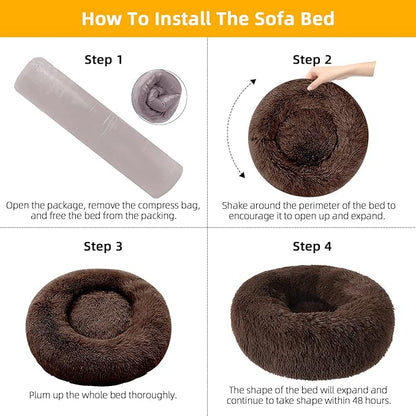 How To Install The Sofa Bed

Step 1

Open the package, remove the compress bag, and free the bed from the packing.

Step 2

Shake around the perimeter of the bed to encourage it to open up and expand.

Step 3

Plum up the whole bed thoroughly.

Step 4

The shape of the bed will expand and continue to take shape within 48 hours.