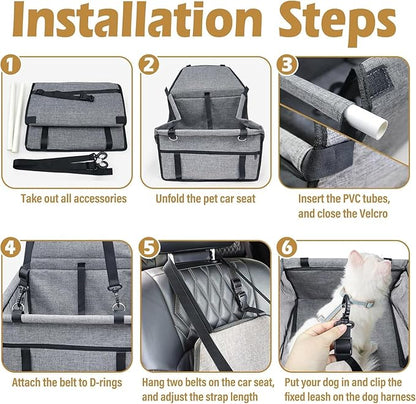 Installation Steps

1
Take out all accessories

2
Unfold the pet car seat

3
Insert the PVC tubes, and close the Velcro

4
Attach the belt to D-rings

5
Hang two belts on the car seat, and adjust the strap length

6
Put your dog in and clip the fixed leash on the dog harness