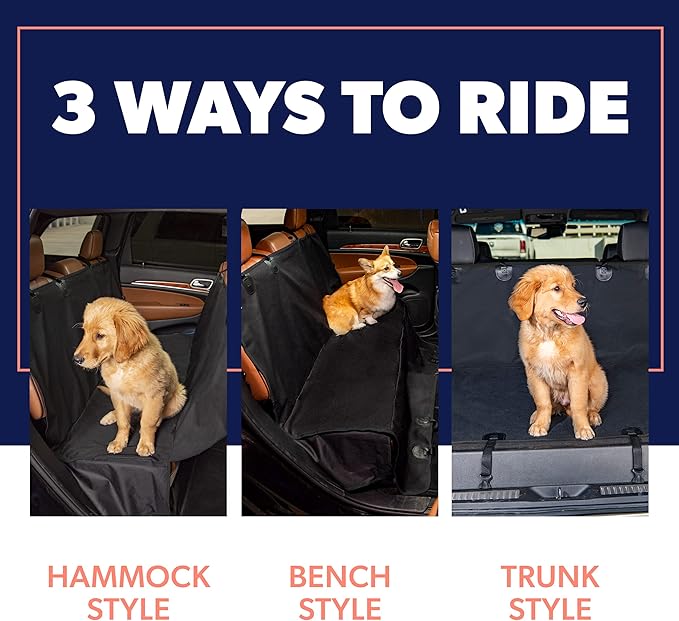 3 WAYS TO RIDE

HAMMOCK STYLE

BENCH STYLE

TRUNK STYLE