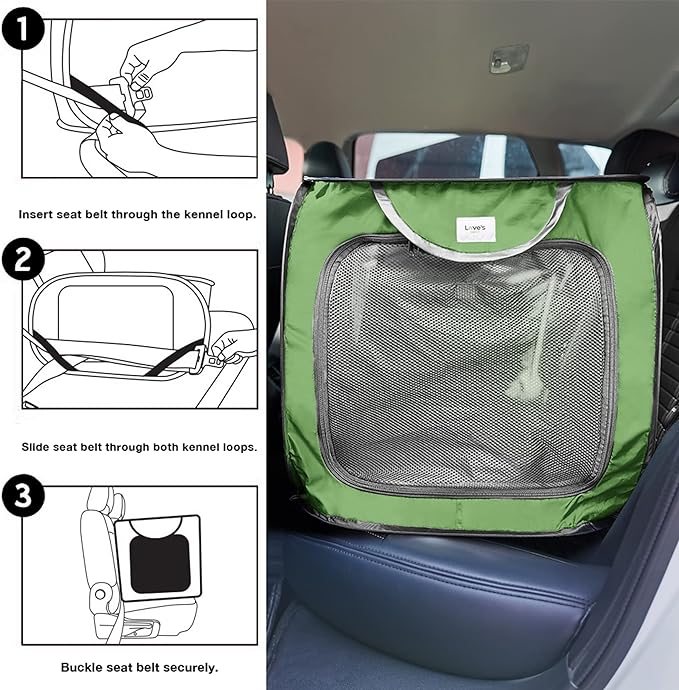 1

Insert seat belt through the kennel loop.

2

Slide seat belt through both kennel loops.

3

Buckle seat belt securely.

Love's