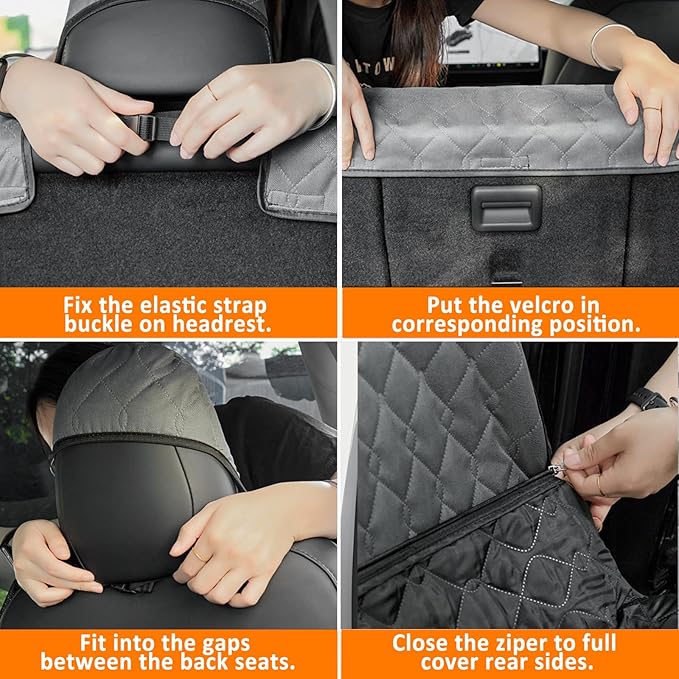 Fix the elastic strap buckle on headrest.

Put the velcro in corresponding position.

Fit into the gaps between the back seats.

Close the ziper to full cover rear sides.