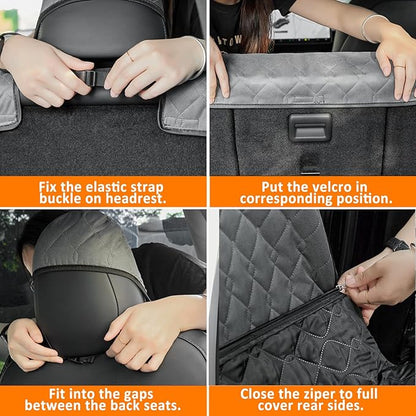 Fix the elastic strap buckle on headrest.

Put the velcro in corresponding position.

Fit into the gaps between the back seats.

Close the ziper to full cover rear sides.