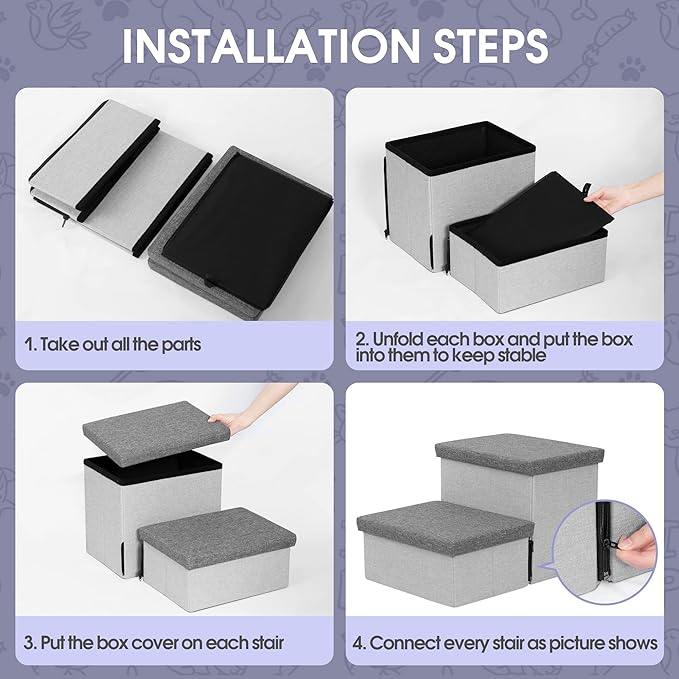 INSTALLATION STEPS

1. Take out all the parts

2. Unfold each box and put the box into them to keep stable

3. Put the box cover on each stair

4. Connect every stair as picture shows